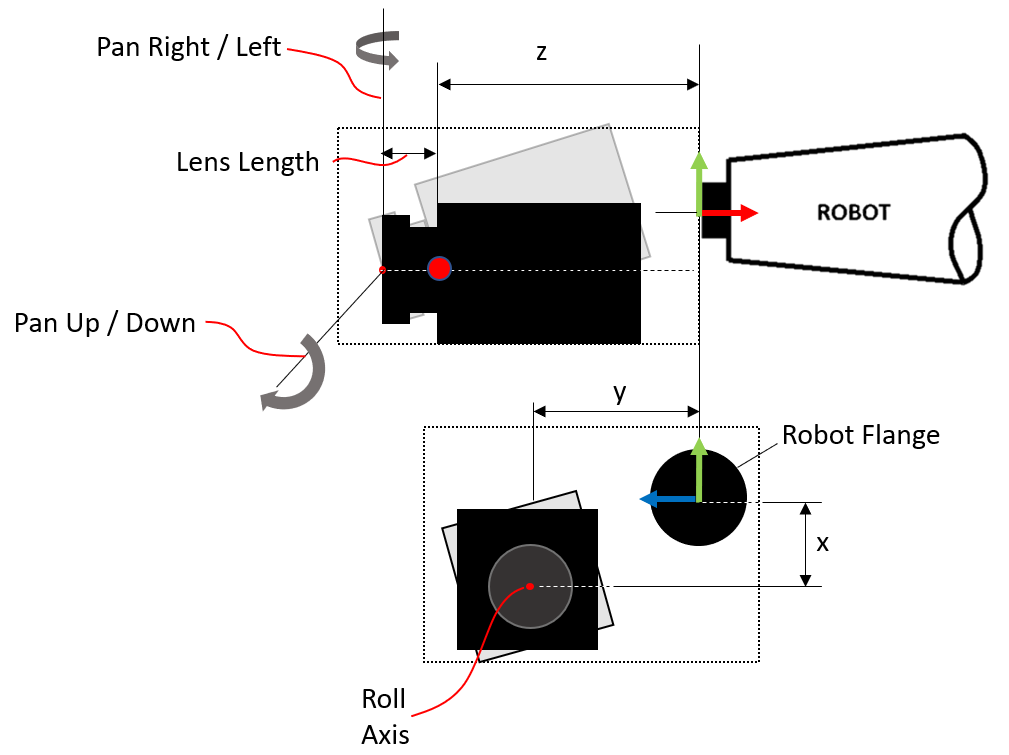 Pan Right / Left

z

Lens Length

ROBOT

Pan Up / Down

y

Robot Flange

x

Roll Axis